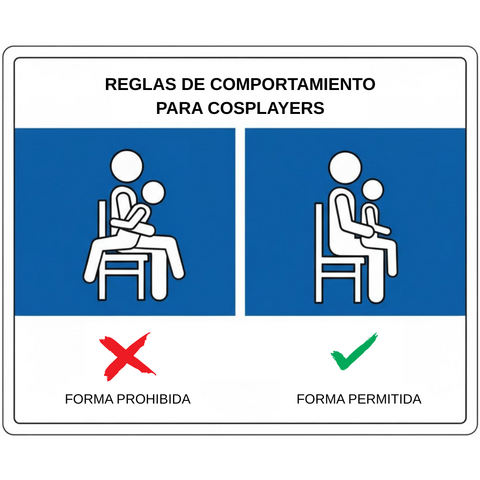 REGLAS DE COMPORTAMIENTO
PARA COSPLAYERS

FORMA PROHIBIDA

FORMA PERMITIDA